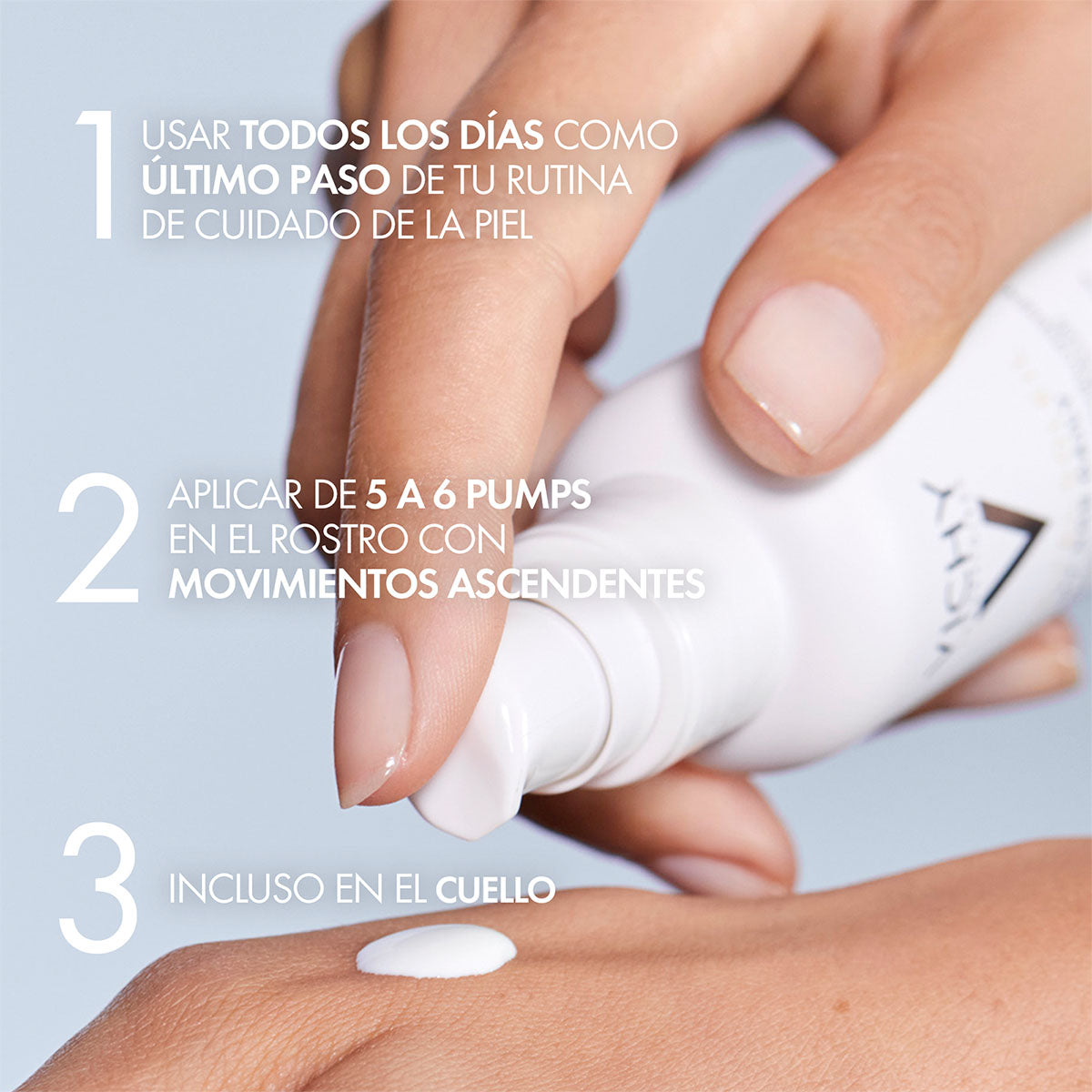 1 USAR TODOS LOS DÍAS COMO ÚLTIMO PASO DE TU RUTINA DE CUIDADO DE LA PIEL

2 APLICAR DE 5 A 6 PUMPS EN EL ROSTRO CON MOVIMIENTOS ASCENDENTES

3 INCLUSO EN EL CUELLO

VICHY