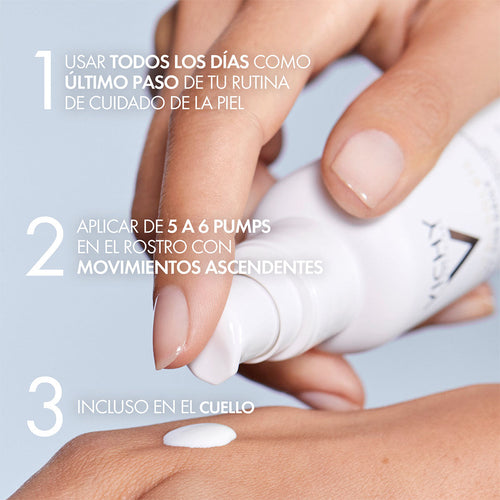 1 USAR TODOS LOS DÍAS COMO ÚLTIMO PASO DE TU RUTINA DE CUIDADO DE LA PIEL

2 APLICAR DE 5 A 6 PUMPS EN EL ROSTRO CON MOVIMIENTOS ASCENDENTES

3 INCLUSO EN EL CUELLO

VICHY